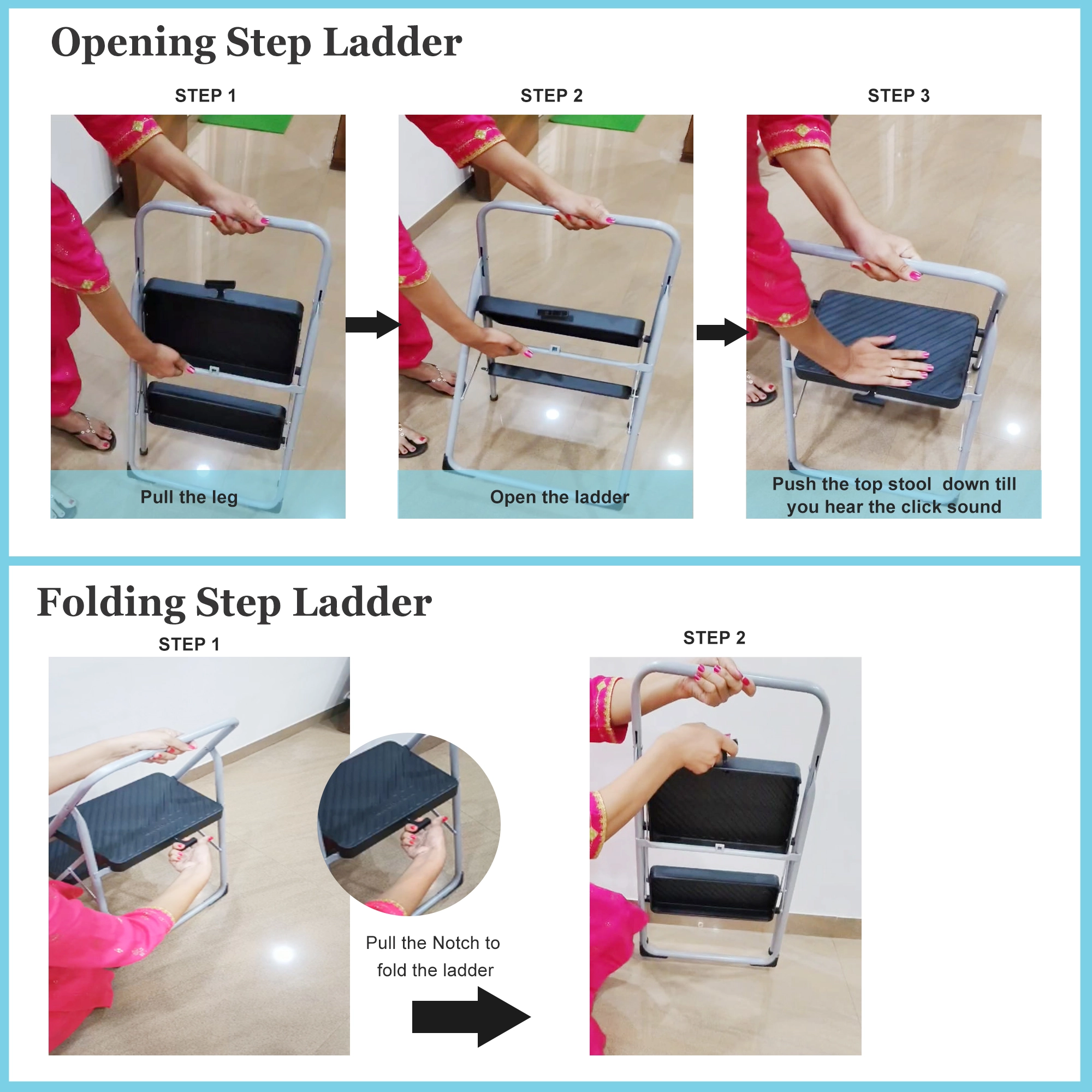 Opening Step Ladder

STEP 1

Pull the leg

STEP 2

Open the ladder

STEP 3

Push the top stool  down till you hear the click sound

Folding Step Ladder

STEP 1

Pull the Notch to fold the ladder

STEP 2